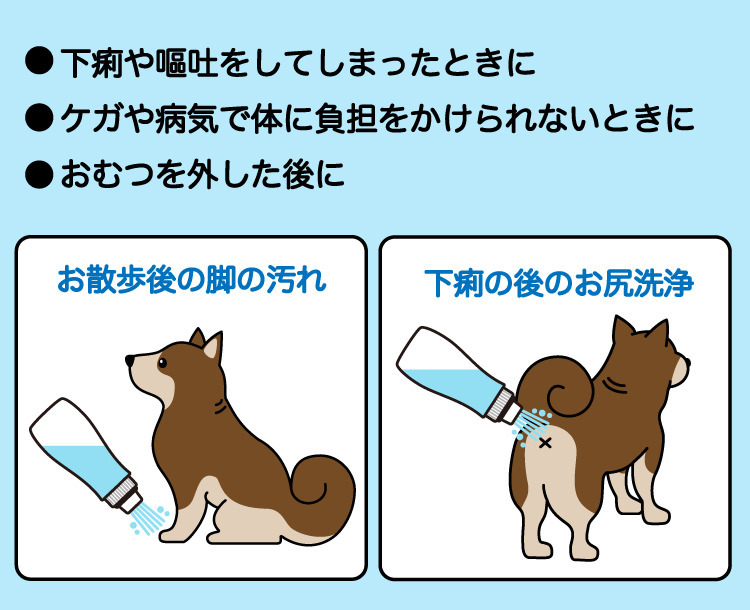 ● 下痢や嘔吐をしてしまったときに
● ケガや病気で体に負担をかけられないときに
● おむつを外した後に

お散歩後の脚の汚れ

下痢の後のお尻洗浄